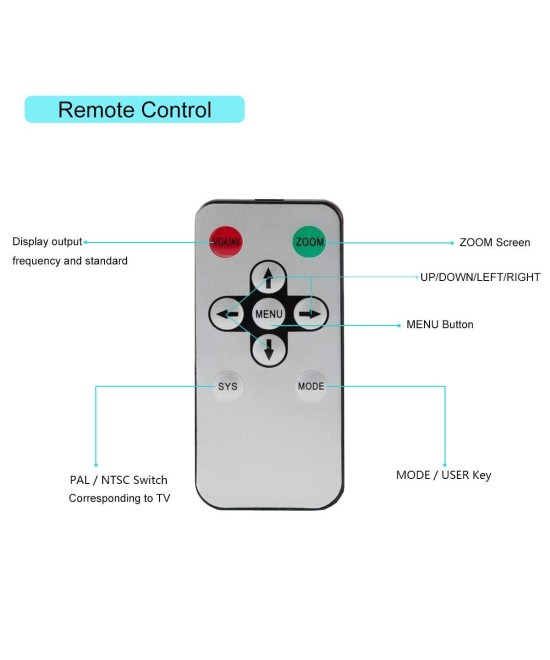 Remote Control

Display output frequency and standard

VGA/AV

ZOOM

ZOOM Screen

UP/DOWN/LEFT/RIGHT

MENU

MENU Button

SYS

MODE

PAL / NTSC Switch Corresponding to TV

MODE / USER Key