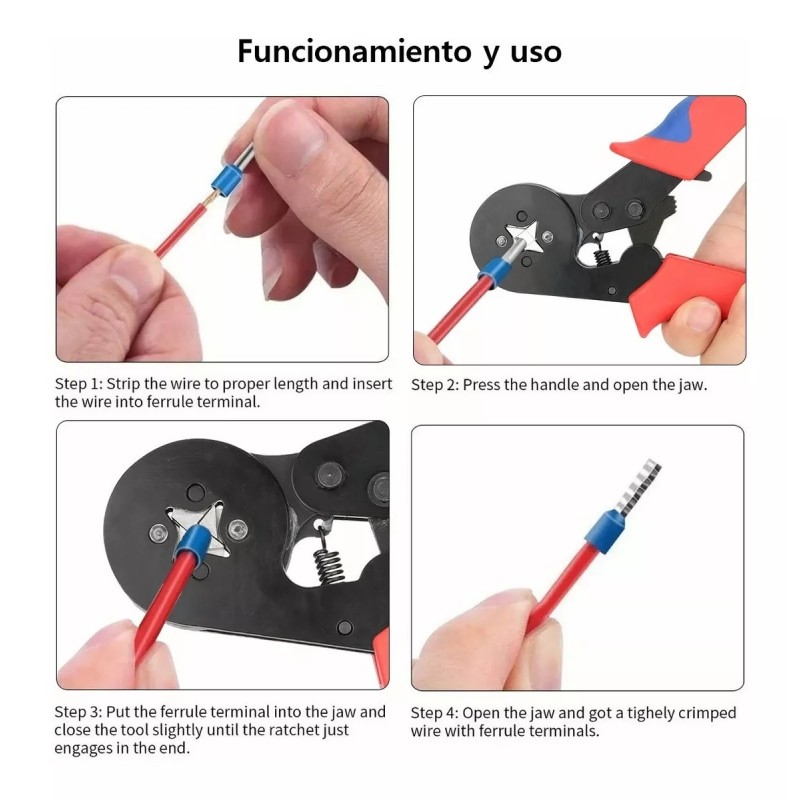 Funcionamiento y uso

Step 1: Strip the wire to proper length and insert the wire into ferrule terminal.

Step 2: Press the handle and open the jaw.

Step 3: Put the ferrule terminal into the jaw and close the tool slightly until the ratchet just engages in the end.

Step 4: Open the jaw and got a tighely crimped wire with ferrule terminals.