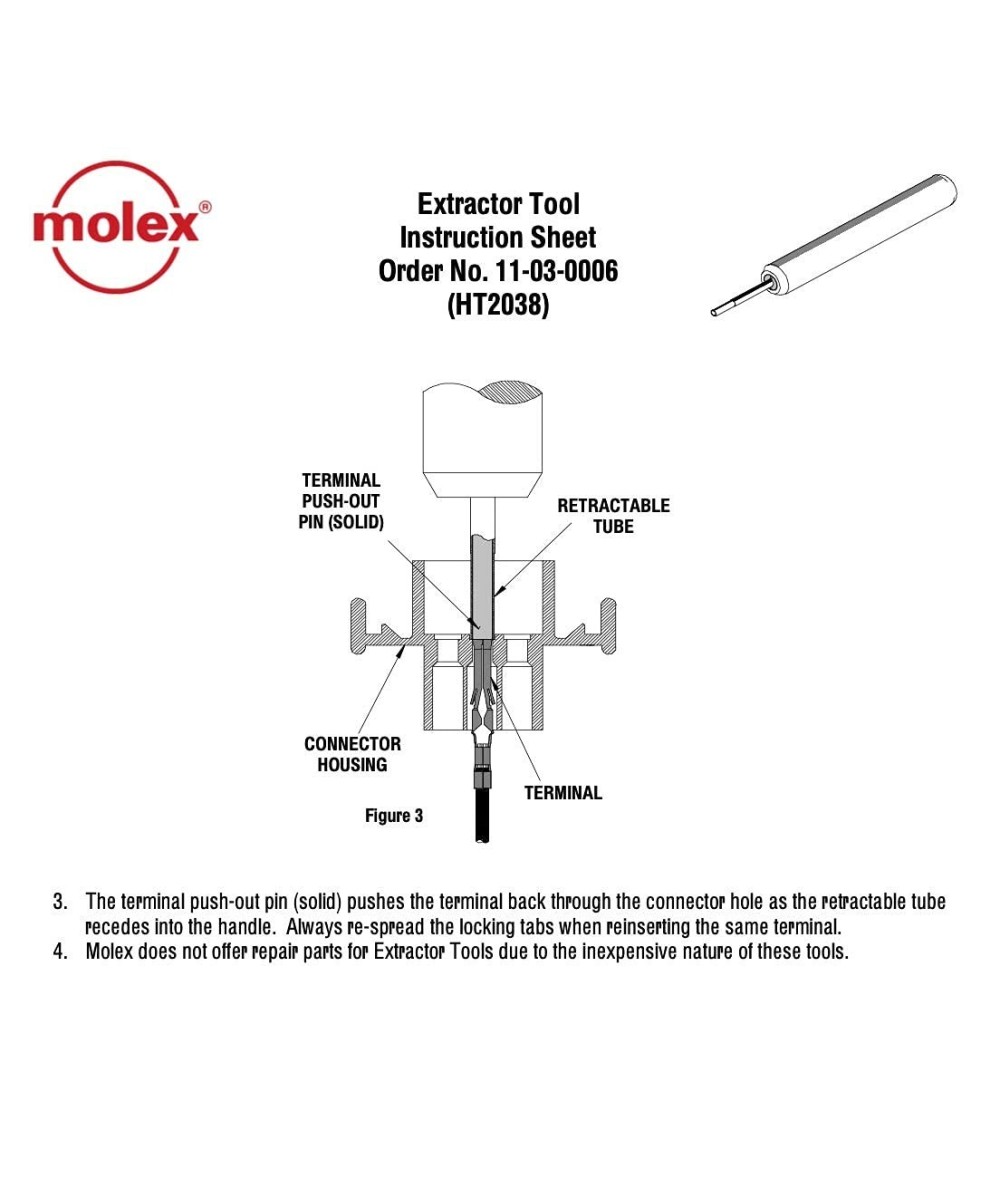 molex®

Extractor Tool
Instruction Sheet
Order No. 11-03-0006
(HT2038)

TERMINAL
PUSH-OUT
PIN (SOLID)

RETRACTABLE
TUBE

CONNECTOR
HOUSING

TERMINAL

Figure 3

3. The terminal push-out pin (solid) pushes the terminal back through the connector hole as the retractable tube recedes into the handle. Always re-spread the locking tabs when reinserting the same terminal.
4. Molex does not offer repair parts for Extractor Tools due to the inexpensive nature of these tools.