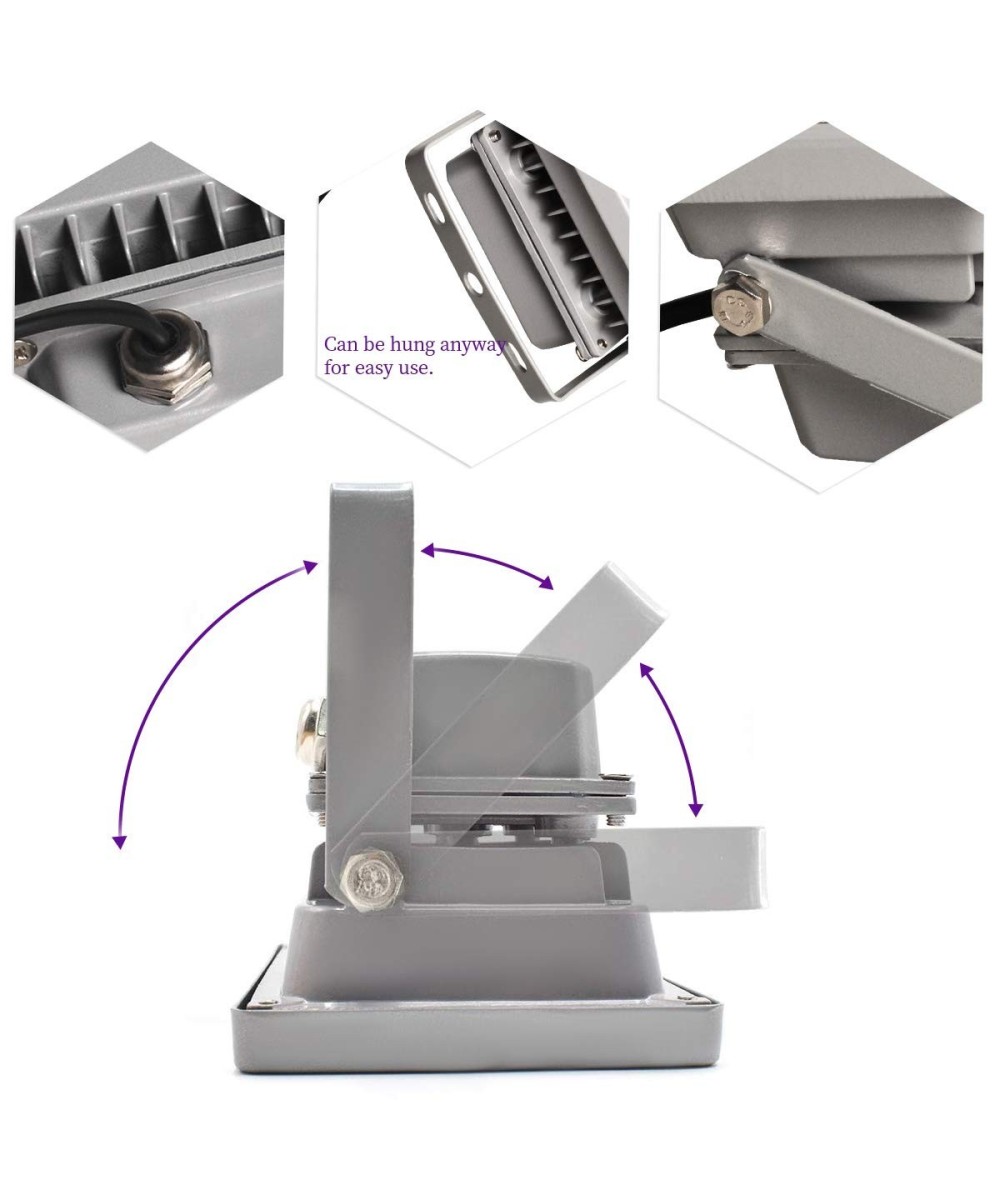 Can be hung anyway for easy use.