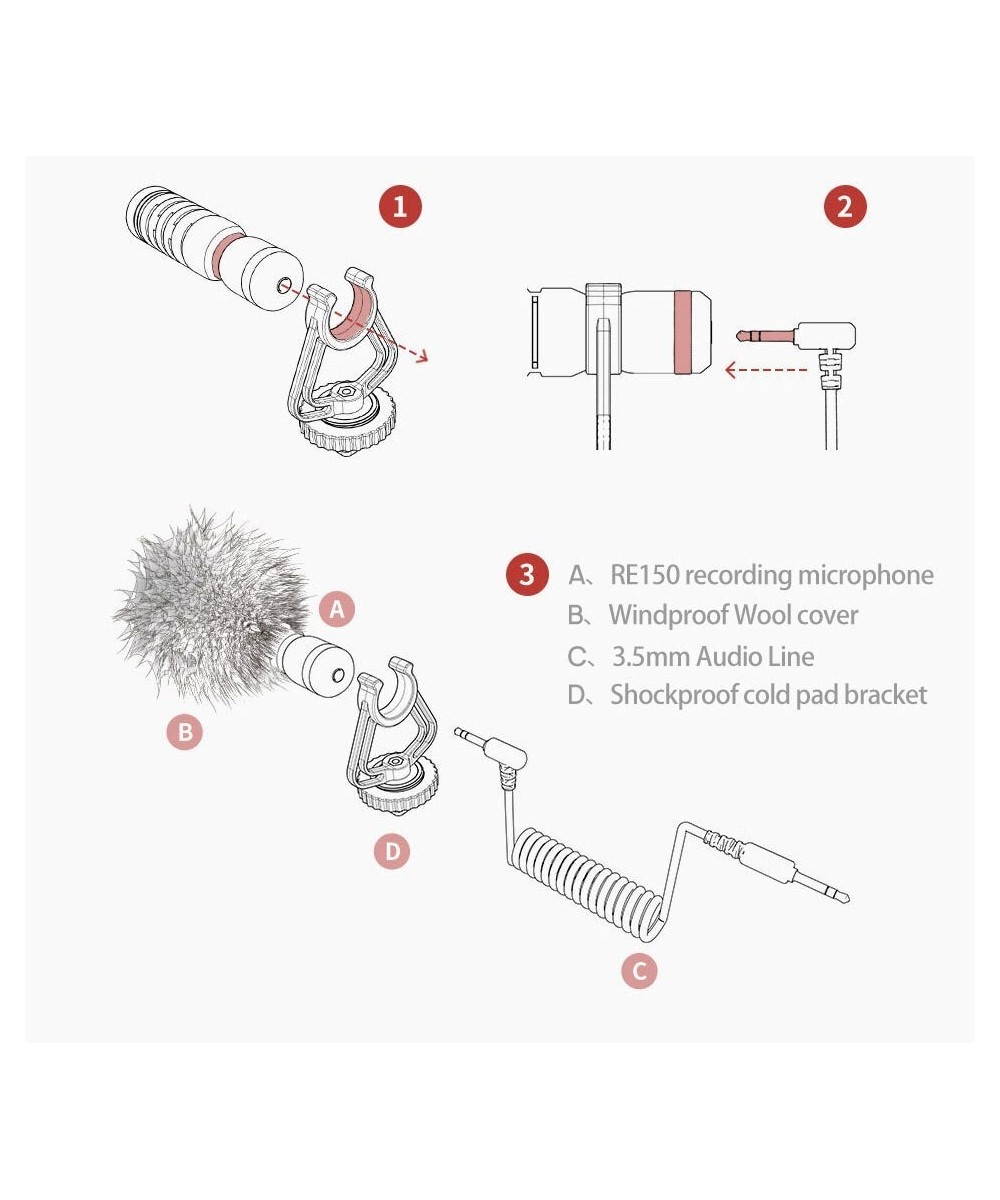 1

2

3 A、RE150 recording microphone
B、Windproof Wool cover
C、3.5mm Audio Line
D、Shockproof cold pad bracket

A

B

D

C